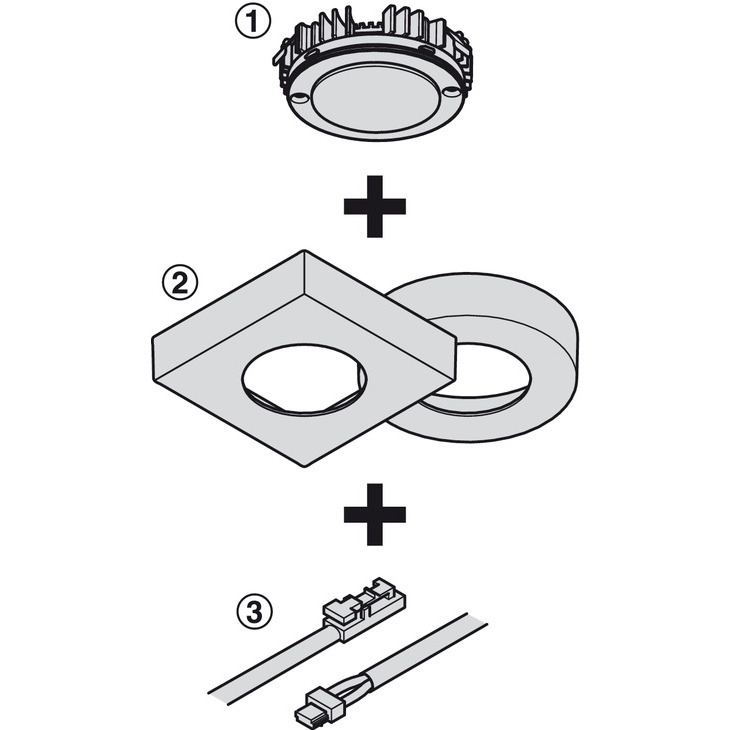 1

+

2

+

3