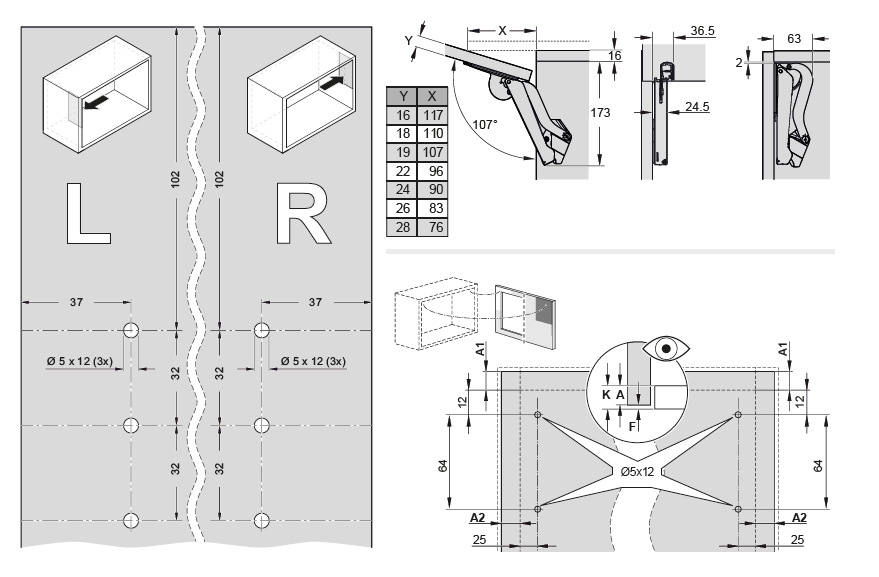 L

R

102

102

37

37

Ø 5 x 12 (3x)

Ø 5 x 12 (3x)

32

32

32

32

Y

X

16

173

107°

| Y | X |
|---|---|
| 16 | 117 |
| 18 | 110 |
| 19 | 107 |
| 22 | 96 |
| 24 | 90 |
| 26 | 83 |
| 28 | 76 |

36.5

24.5

63

2

A1

A1

12

12

K

A

F

64

64

Ø5x12

A2

A2

25

25